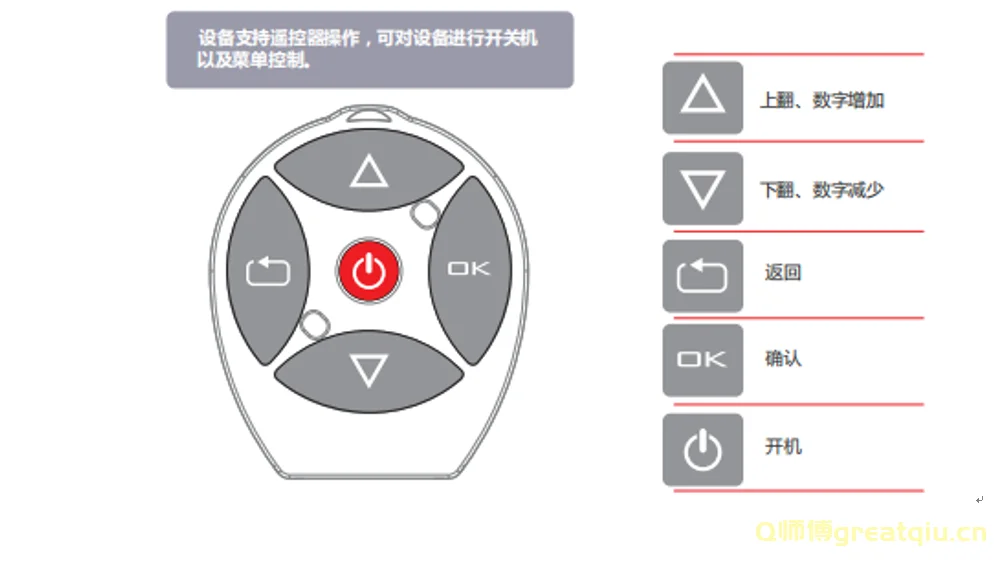 设备支持遥控器操作，可对设备进行开关机以及菜单控制。

OK

上翻、数字增加

下翻、数字减少

返回

OK

确认

开机

Q师傅greatqiu.cn