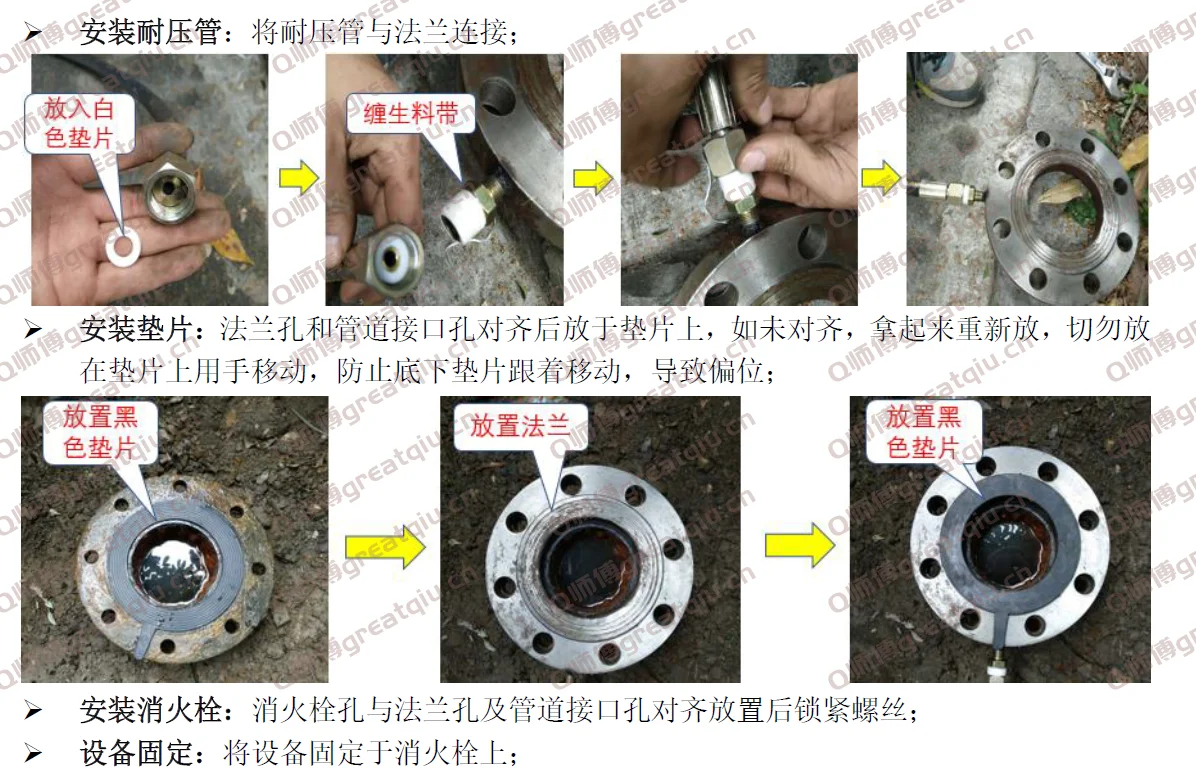 ➢ 安装耐压管：将耐压管与法兰连接；

放入白色垫片

缠生料带

➢ 安装垫片：法兰孔和管道接口孔对齐后放于垫片上，如未对齐，拿起来重新放，切勿放在垫片上用手移动，防止底下垫片跟着移动，导致偏位；

放置黑色垫片

放置法兰

放置黑色垫片

➢ 安装消火栓：消火栓孔与法兰孔及管道接口孔对齐放置后锁紧螺丝；

➢ 设备固定：将设备固定于消火栓上；

Q师傅greatqiu.cn