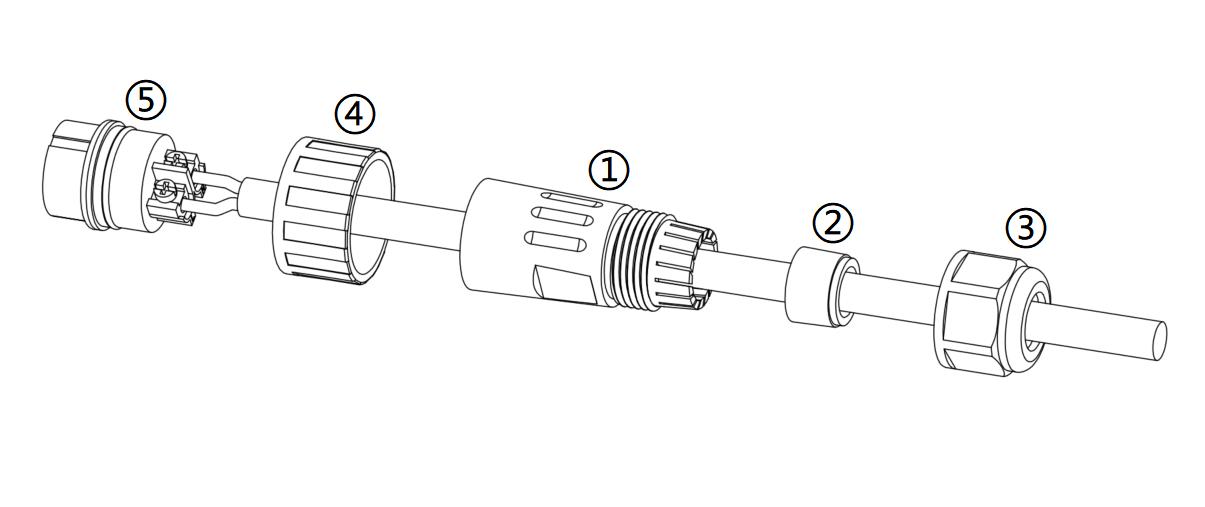 ⑤ ④ ① ② ③